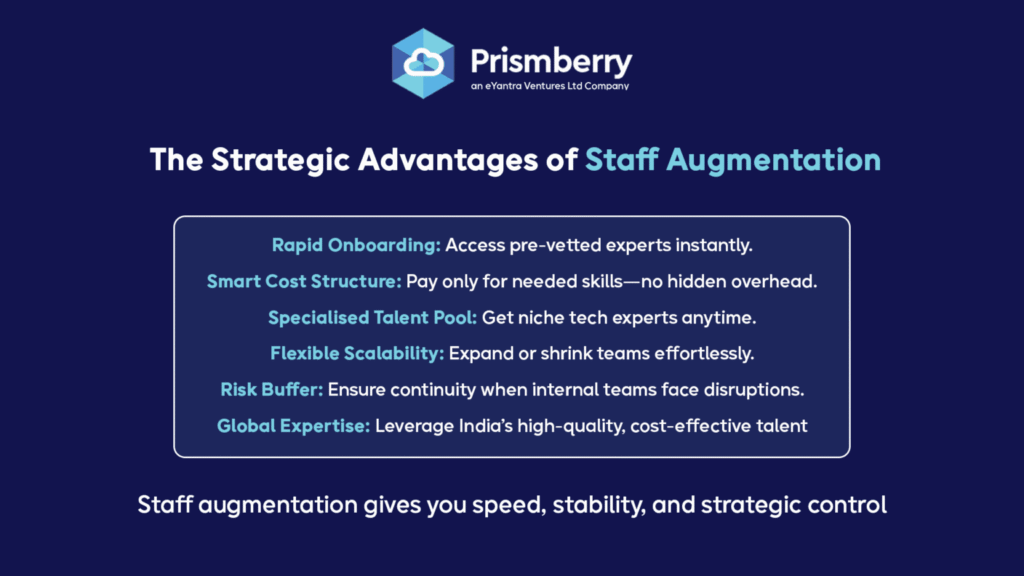 Prismberry
an eYantra Ventures Ltd Company

The Strategic Advantages of Staff Augmentation

Rapid Onboarding: Access pre-vetted experts instantly.

Smart Cost Structure: Pay only for needed skills—no hidden overhead.

Specialised Talent Pool: Get niche tech experts anytime.

Flexible Scalability: Expand or shrink teams effortlessly.

Risk Buffer: Ensure continuity when internal teams face disruptions.

Global Expertise: Leverage India's high-quality, cost-effective talent

Staff augmentation gives you speed, stability, and strategic control