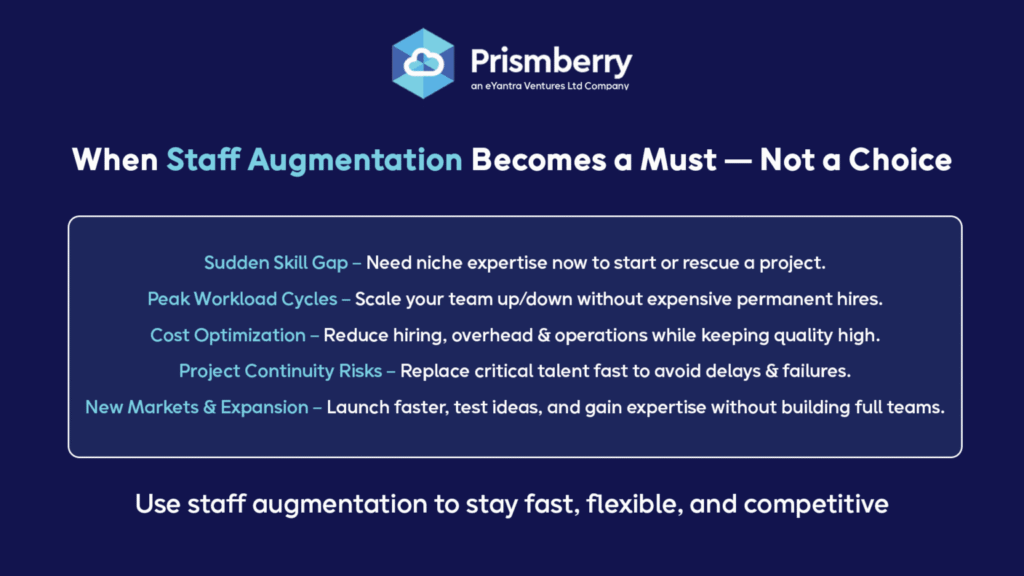 Prismberry
an eYantra Ventures Ltd Company

When Staff Augmentation Becomes a Must — Not a Choice

Sudden Skill Gap – Need niche expertise now to start or rescue a project.

Peak Workload Cycles – Scale your team up/down without expensive permanent hires.

Cost Optimization – Reduce hiring, overhead & operations while keeping quality high.

Project Continuity Risks – Replace critical talent fast to avoid delays & failures.

New Markets & Expansion – Launch faster, test ideas, and gain expertise without building full teams.

Use staff augmentation to stay fast, flexible, and competitive